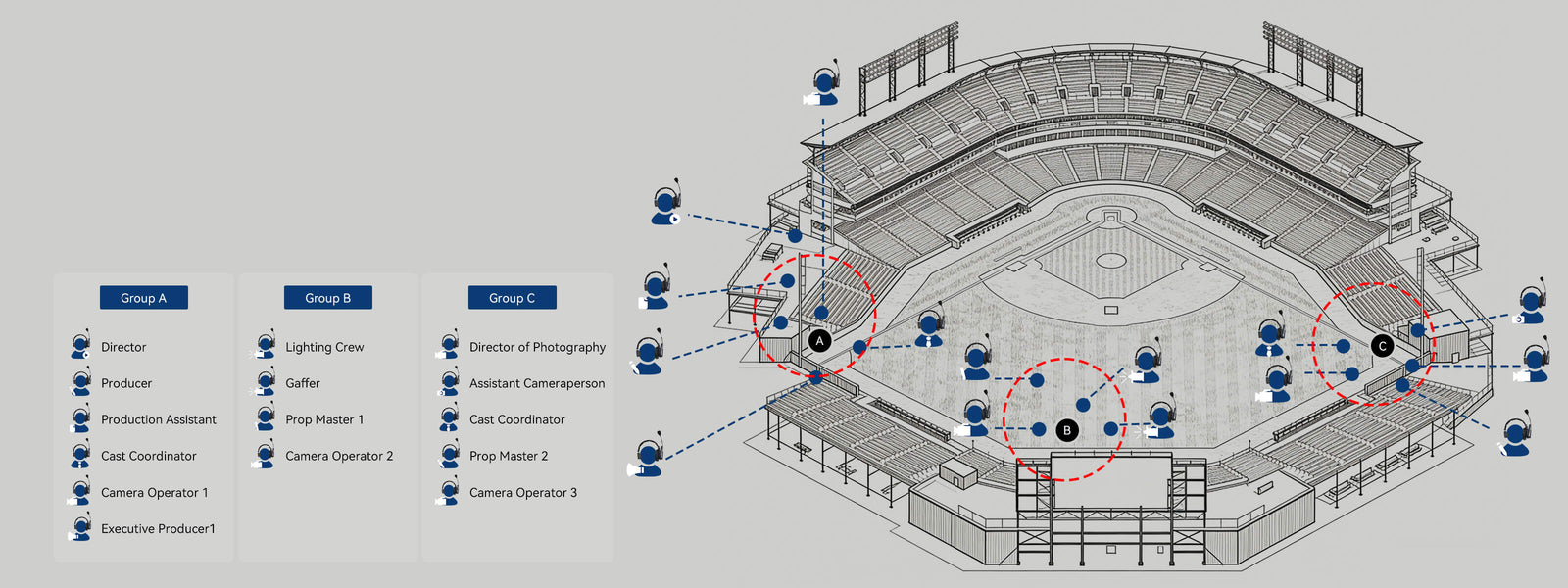 Group A

Director

Producer

Production Assistant

Cast Coordinator

Camera Operator 1

Executive Producer1

Group B

Lighting Crew

Gaffer

Prop Master 1

Camera Operator 2

Group C

Director of Photography

Assistant Cameraperson

Cast Coordinator

Prop Master 2

Camera Operator 3

A

B

C